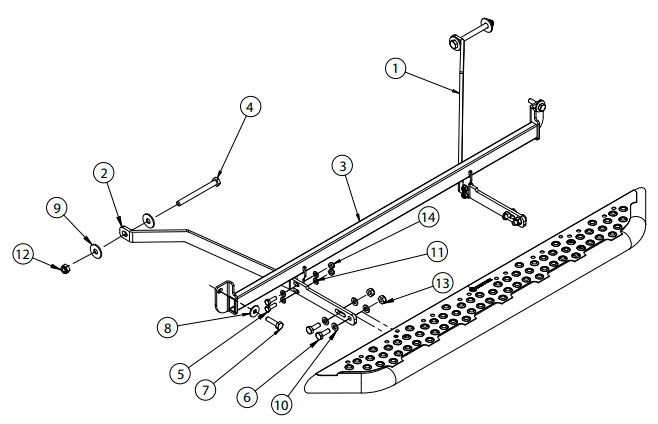 1
4
2
3
9
14
12
11
13
8
5
7
6
10