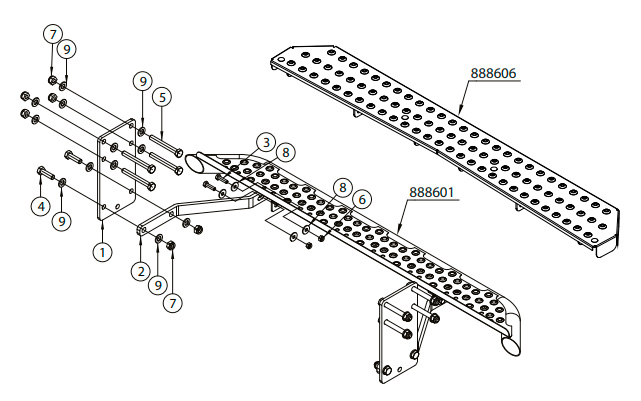 7
9
9
5
888606
3
8
8
6
888601
4
9
1
2
9
7