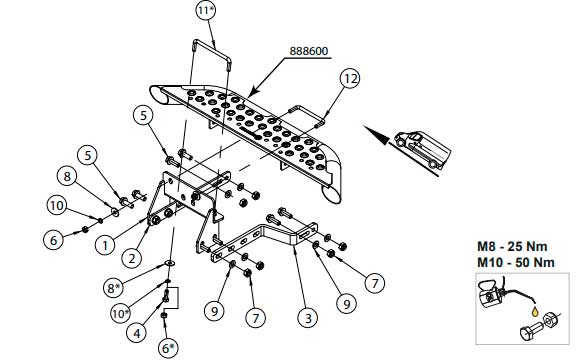 11*

888600

12

5

5

8

10

6

1

2

8*

10*

4

6*

9

7

3

9

7

M8 - 25 Nm
M10 - 50 Nm